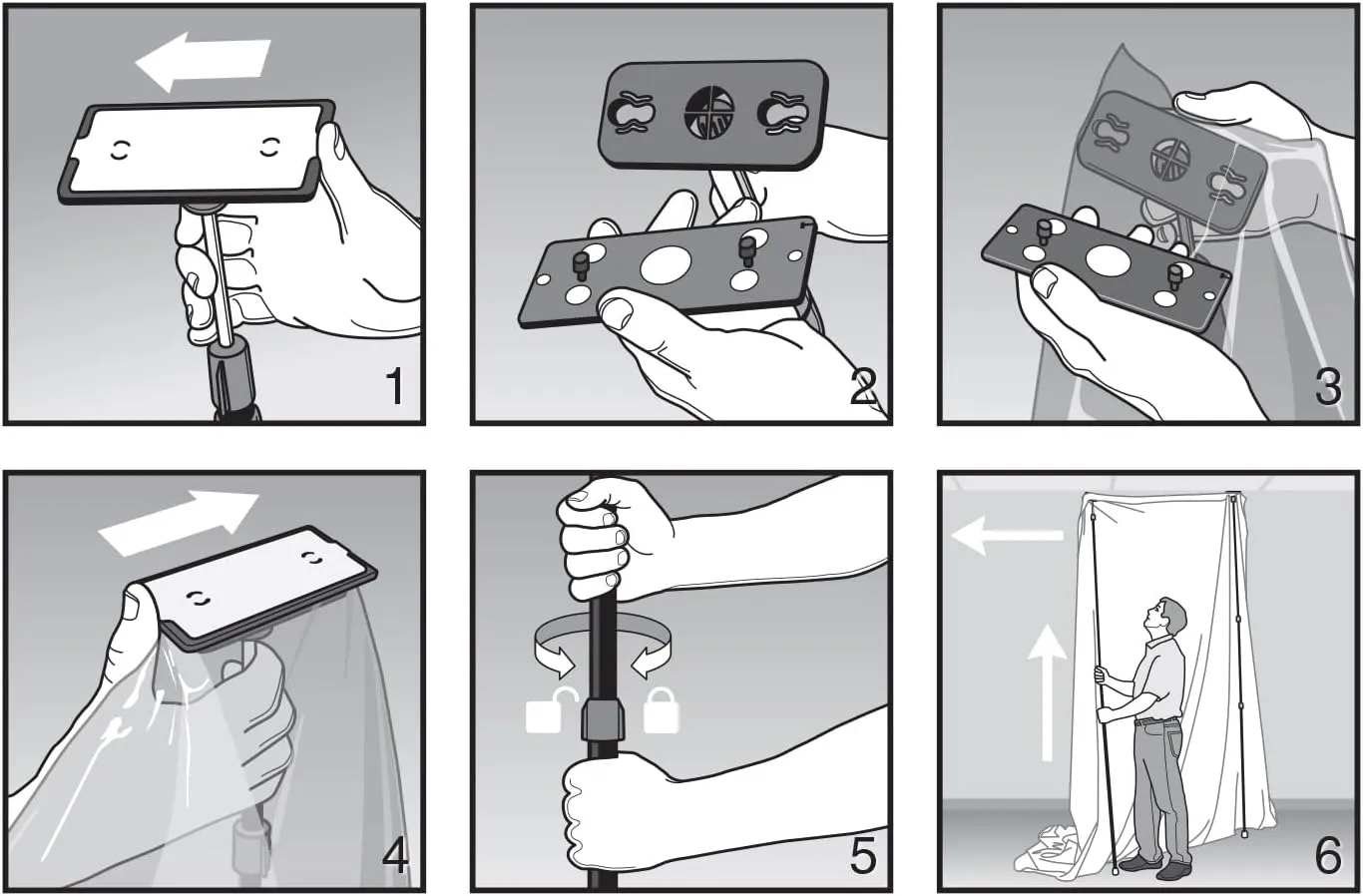 1

2

3

4

5

6