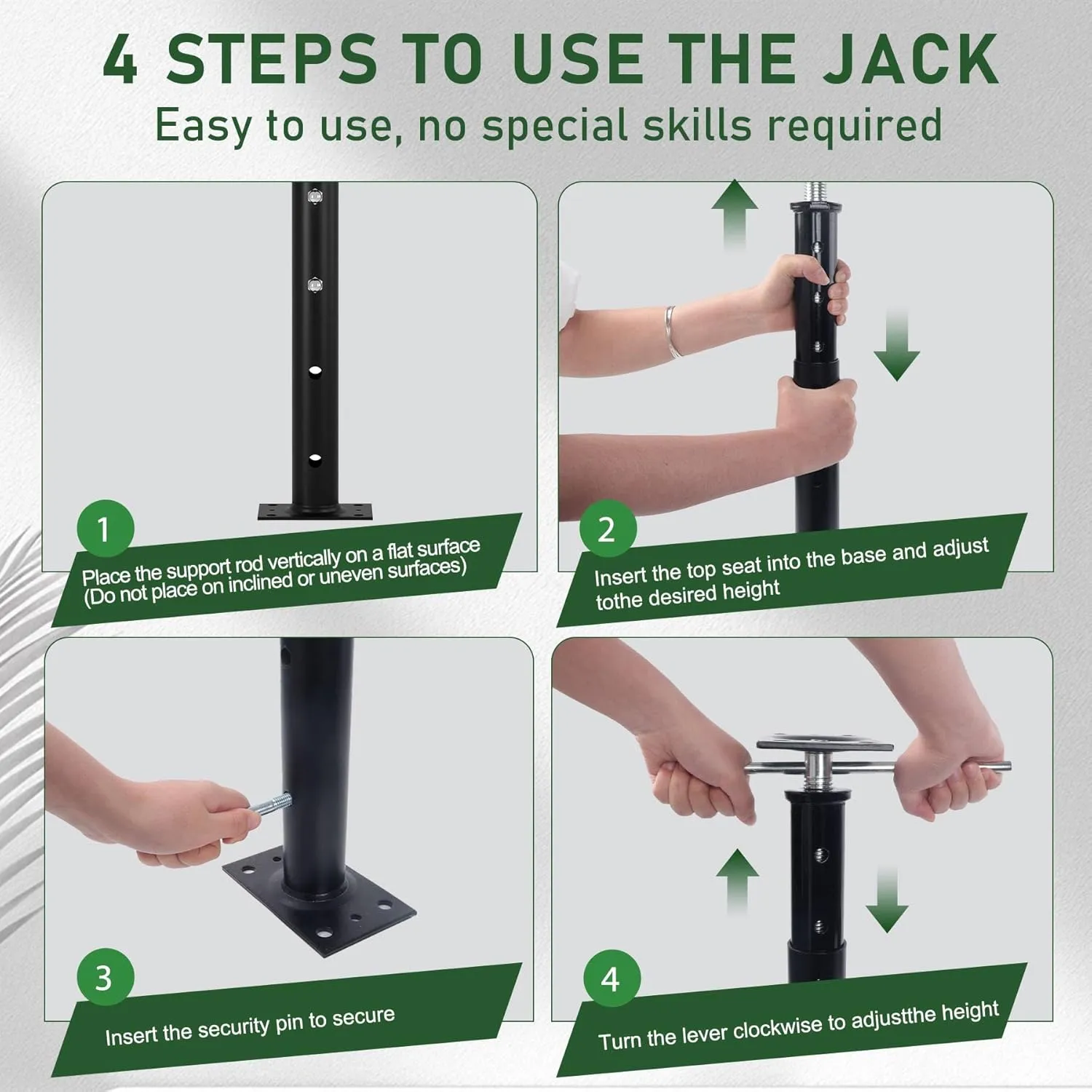 4 STEPS TO USE THE JACK

Easy to use, no special skills required

1

Place the support rod vertically on a flat surface (Do not place on inclined or uneven surfaces)

2

Insert the top seat into the base and adjust tothe desired height

3

Insert the security pin to secure

4

Turn the lever clockwise to adjustthe height