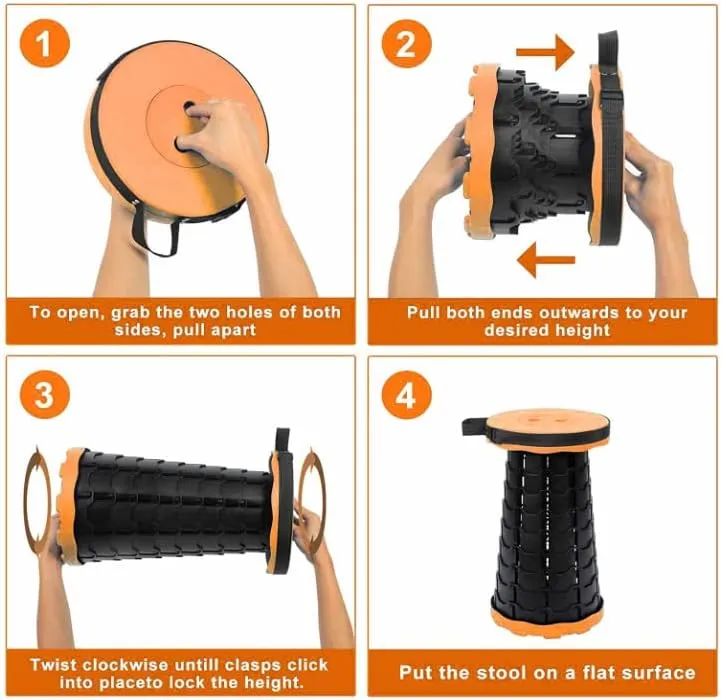 1

To open, grab the two holes of both sides, pull apart

2

Pull both ends outwards to your desired height

3

Twist clockwise untill clasps click into placeto lock the height.

4

Put the stool on a flat surface