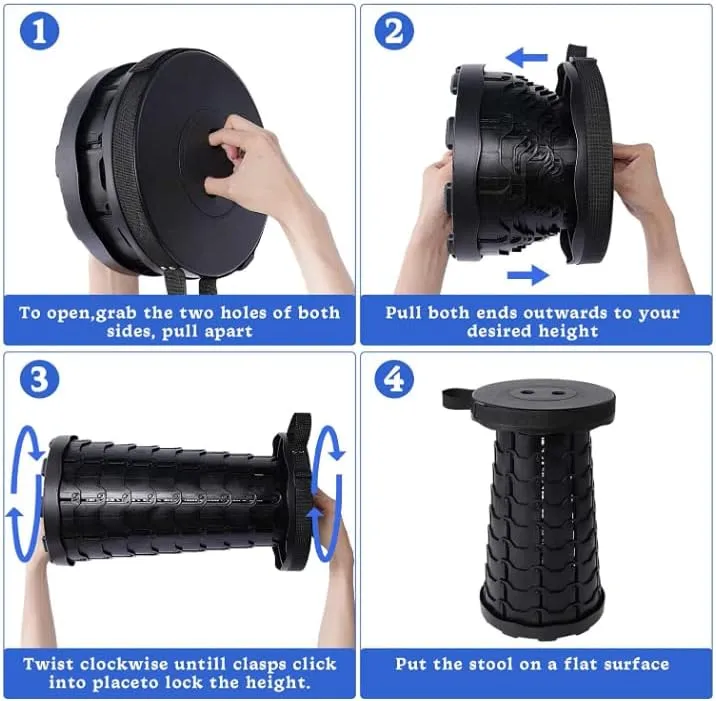 1

To open,grab the two holes of both sides, pull apart

2

Pull both ends outwards to your desired height

3

Twist clockwise untill clasps click into placeto lock the height.

4

Put the stool on a flat surface