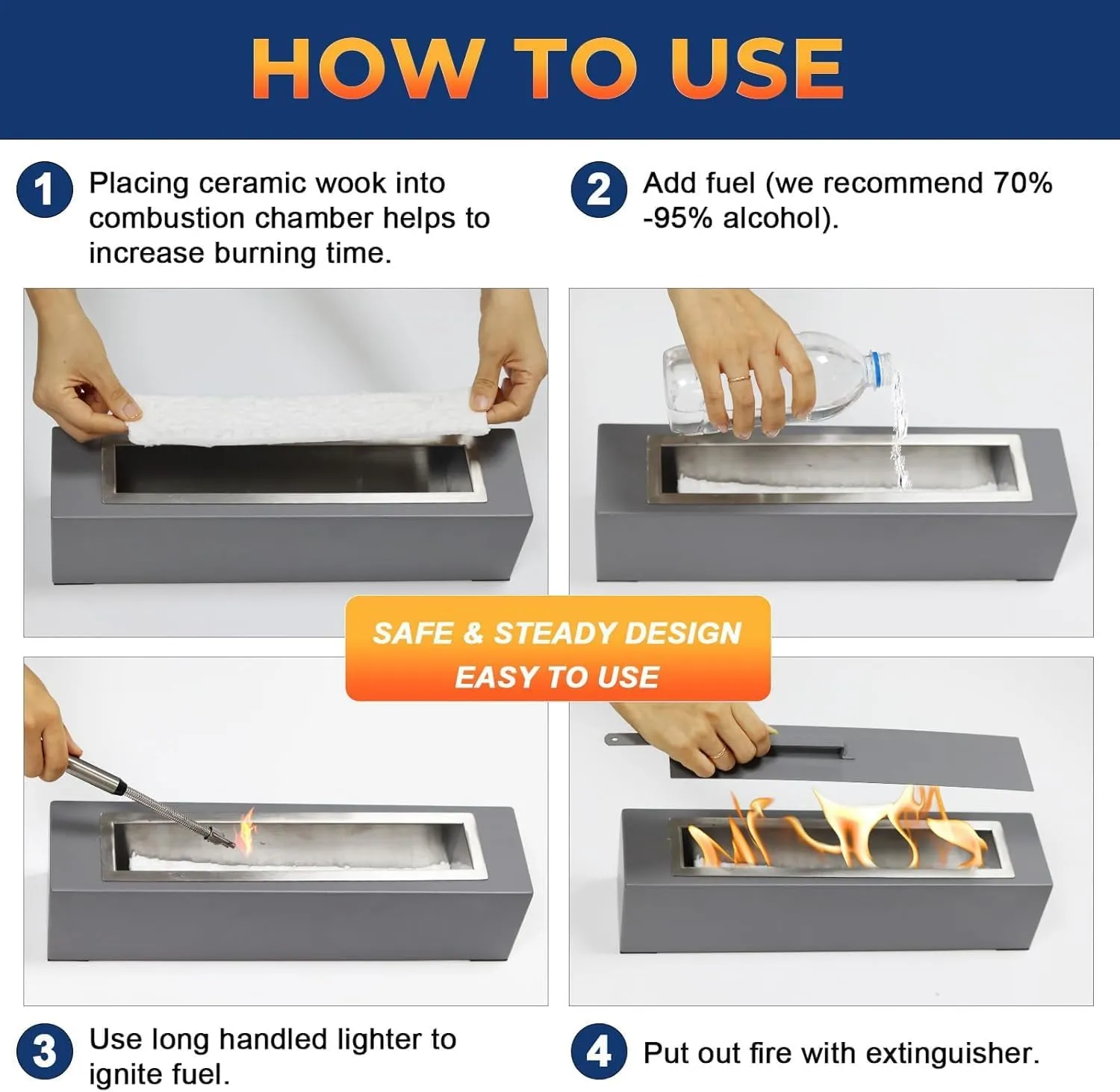 HOW TO USE

1 Placing ceramic wook into combustion chamber helps to increase burning time.

2 Add fuel (we recommend 70% -95% alcohol).

SAFE & STEADY DESIGN
EASY TO USE

3 Use long handled lighter to ignite fuel.

4 Put out fire with extinguisher.