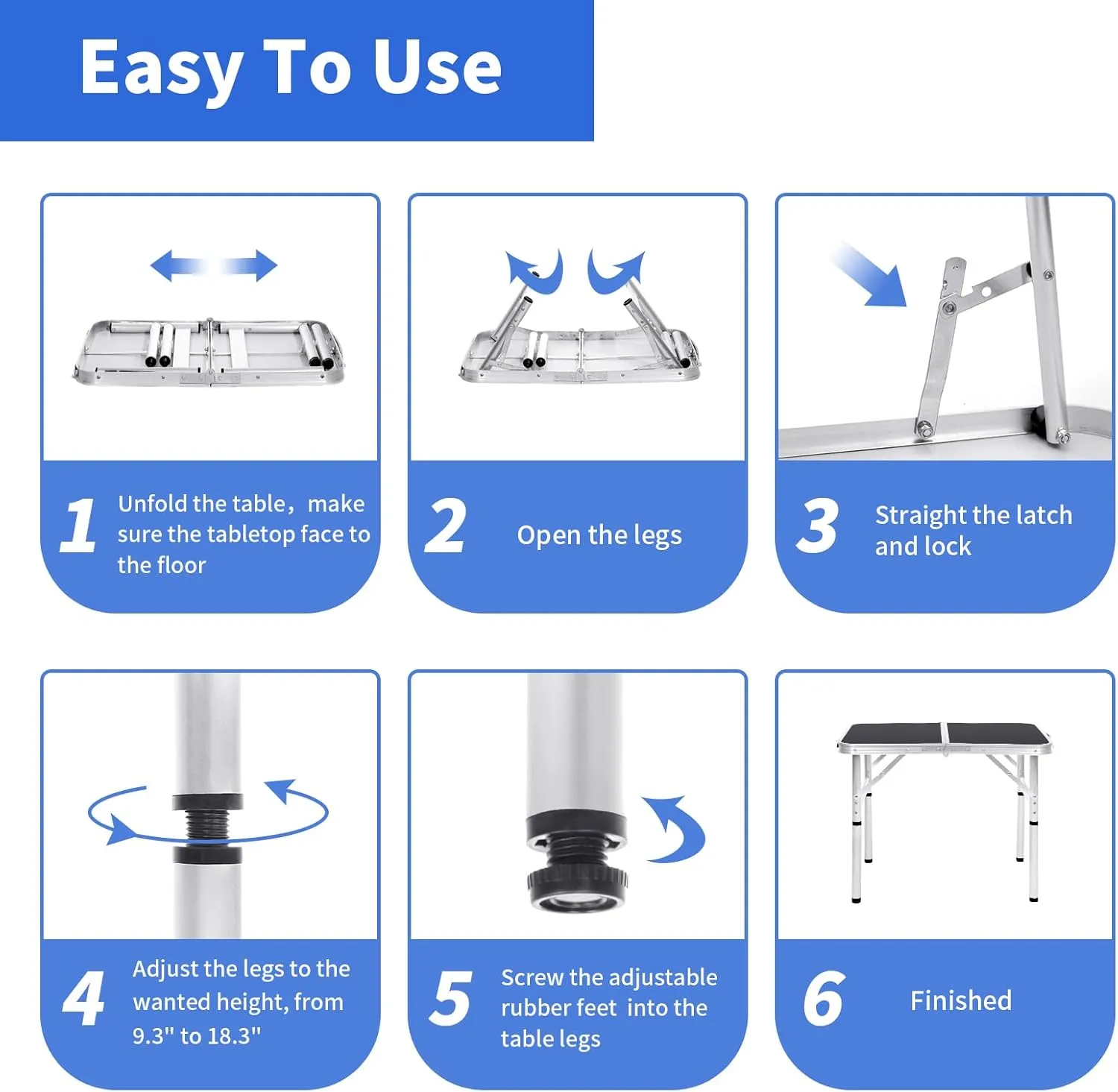 Easy To Use

1 Unfold the table，make sure the tabletop face to the floor

2 Open the legs

3 Straight the latch and lock

4 Adjust the legs to the wanted height, from 9.3" to 18.3"

5 Screw the adjustable rubber feet into the table legs

6 Finished