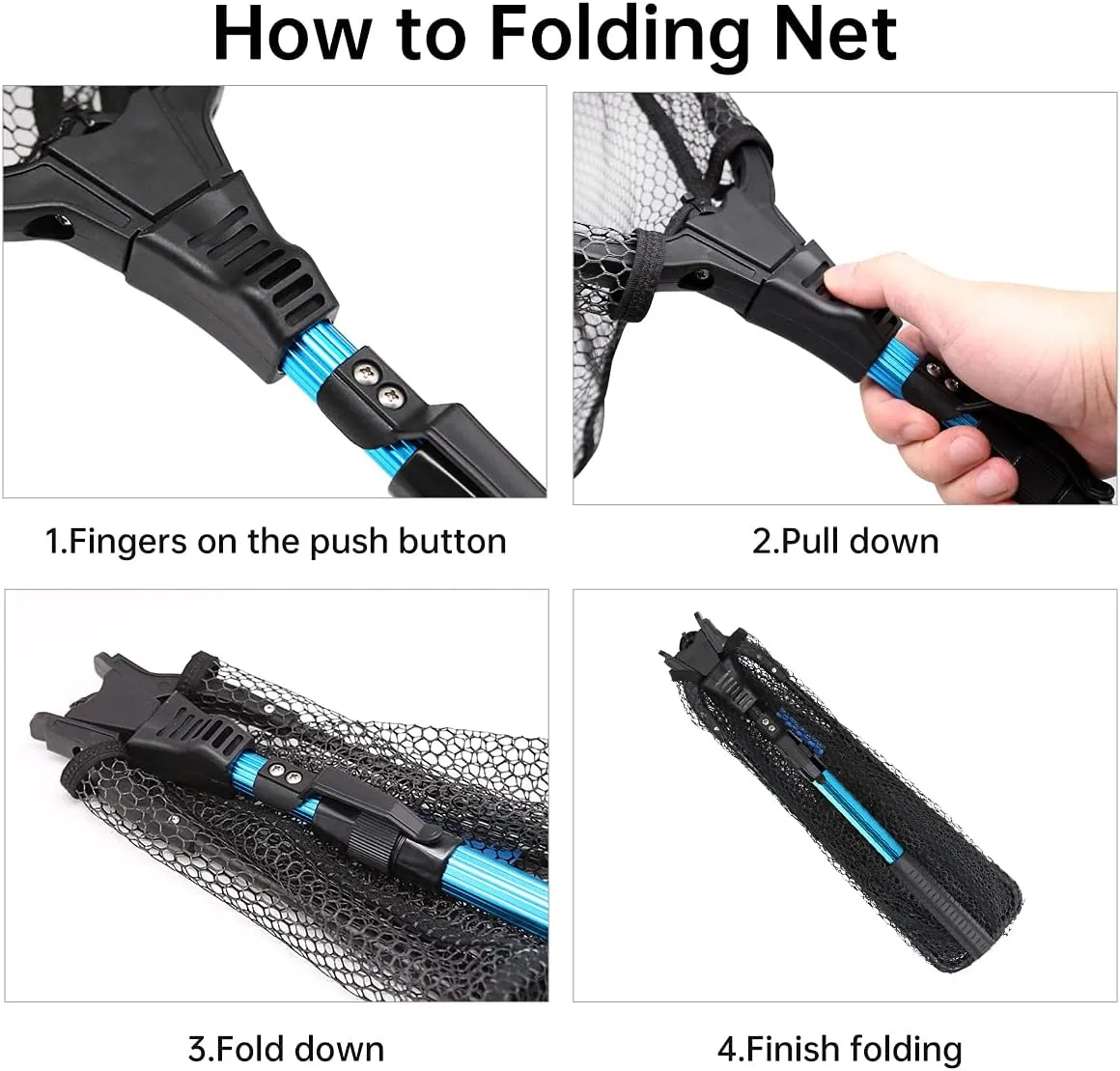 How to Folding Net

1.Fingers on the push button

2.Pull down

3.Fold down

4.Finish folding