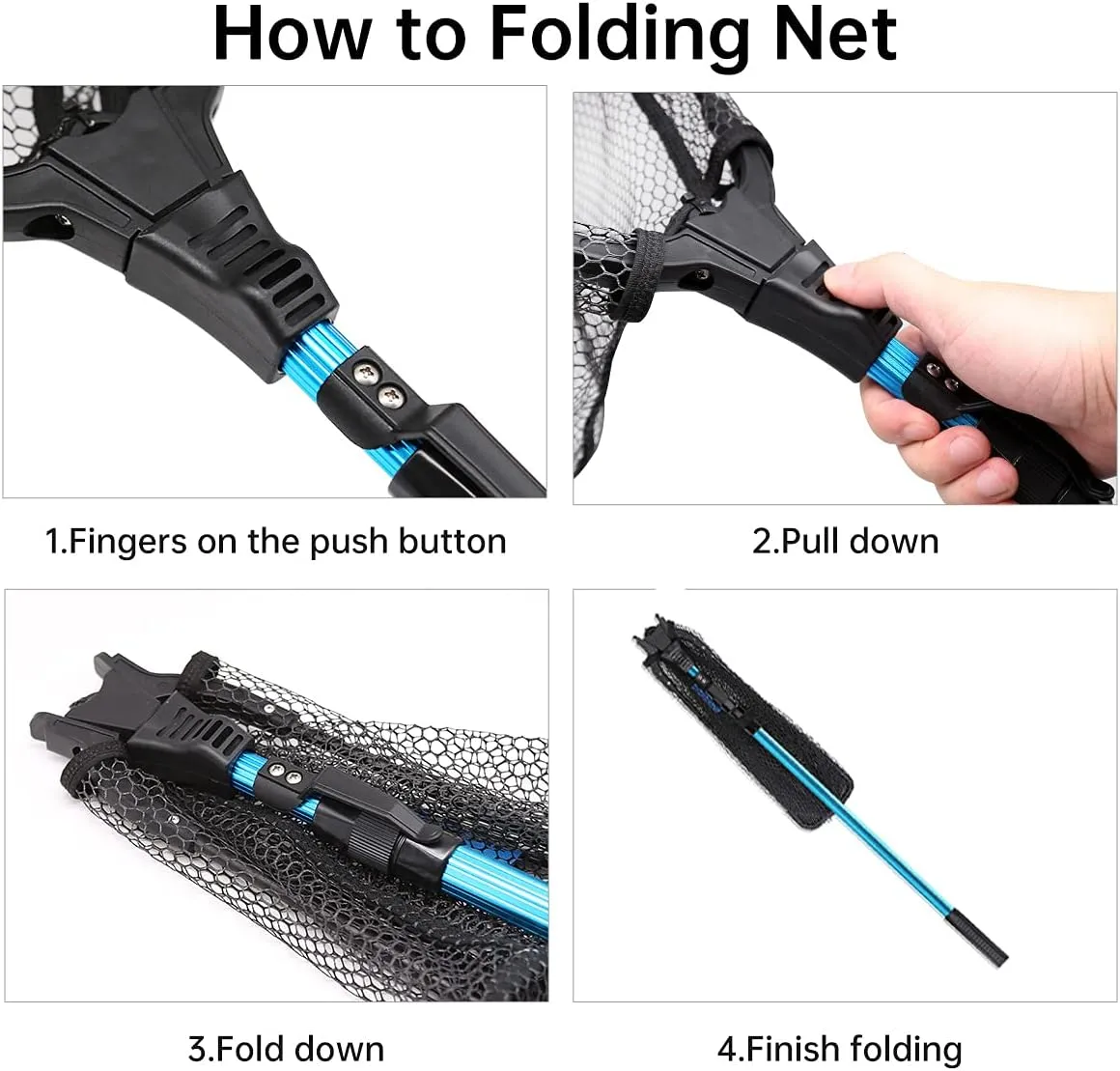 How to Folding Net

1.Fingers on the push button

2.Pull down

3.Fold down

4.Finish folding