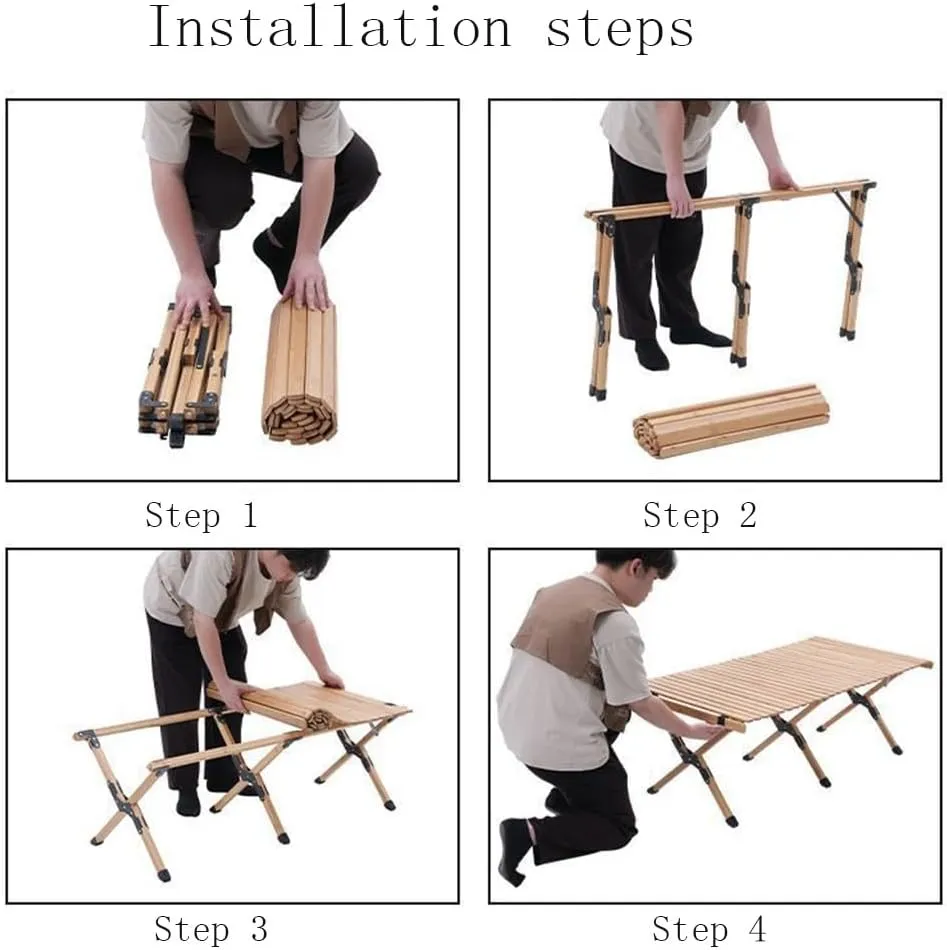 Installation steps

Step 1

Step 2

Step 3

Step 4