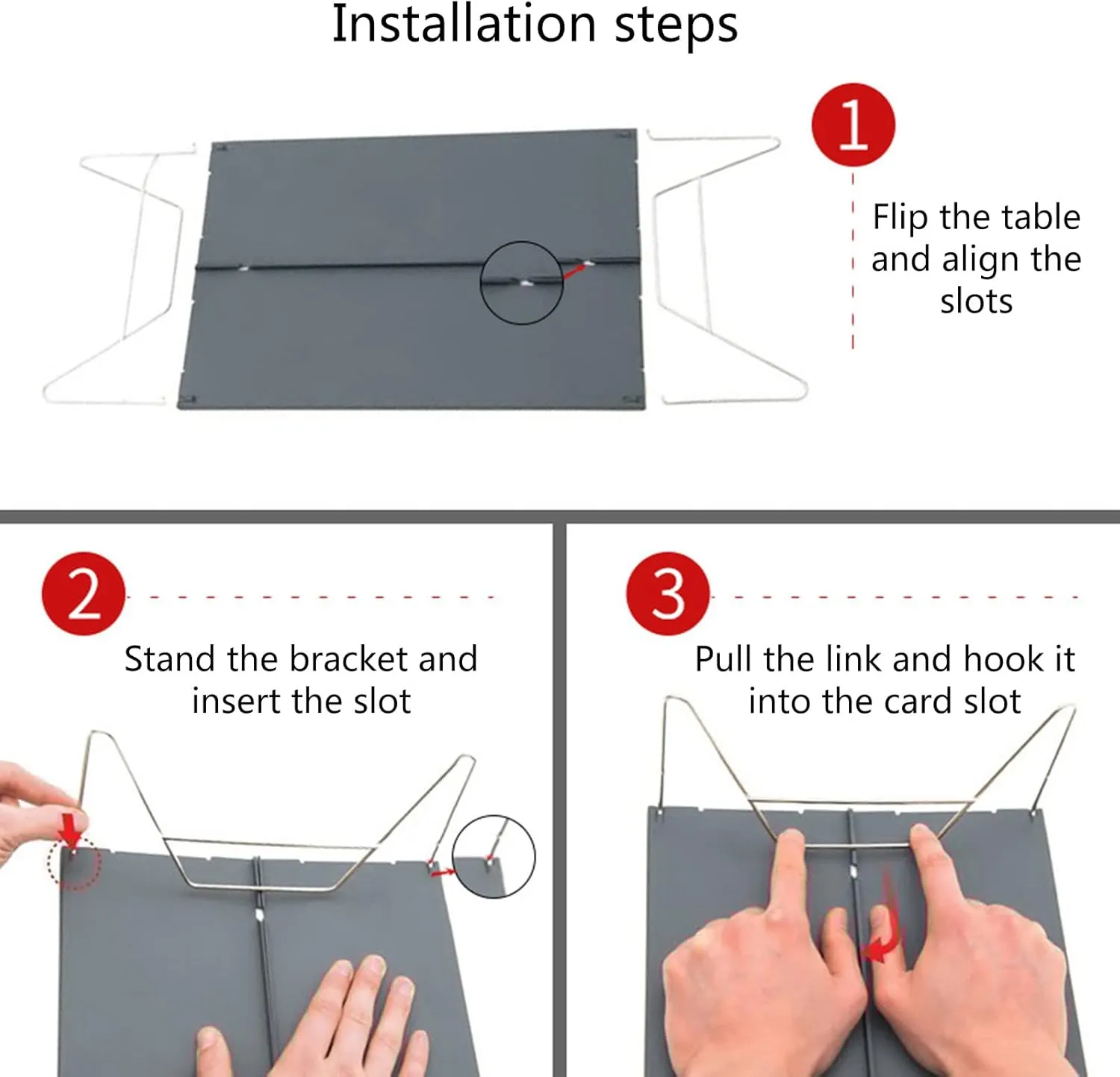 Installation steps

1

Flip the table and align the slots

2

Stand the bracket and insert the slot

3

Pull the link and hook it into the card slot