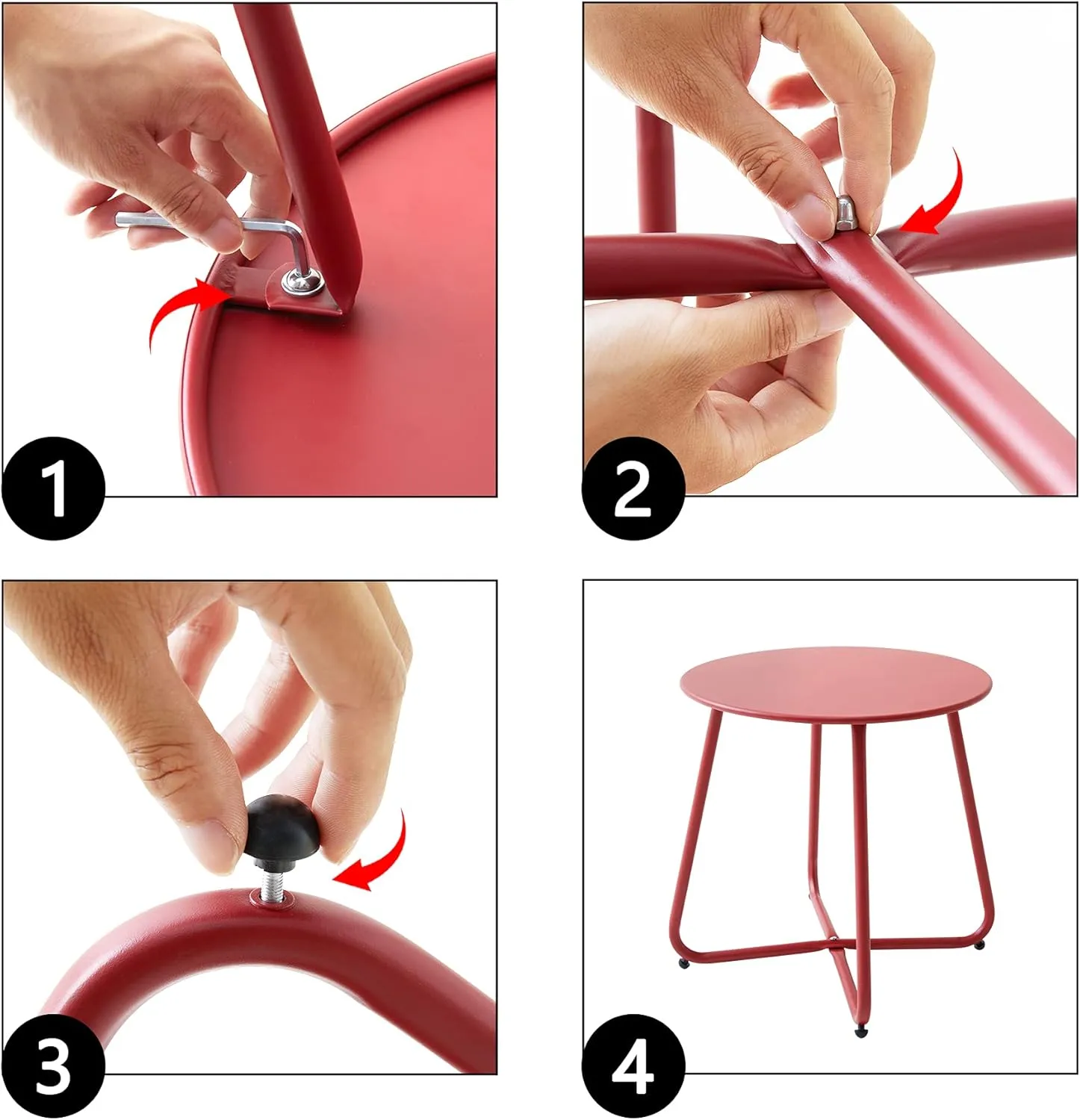 1

2

3

4