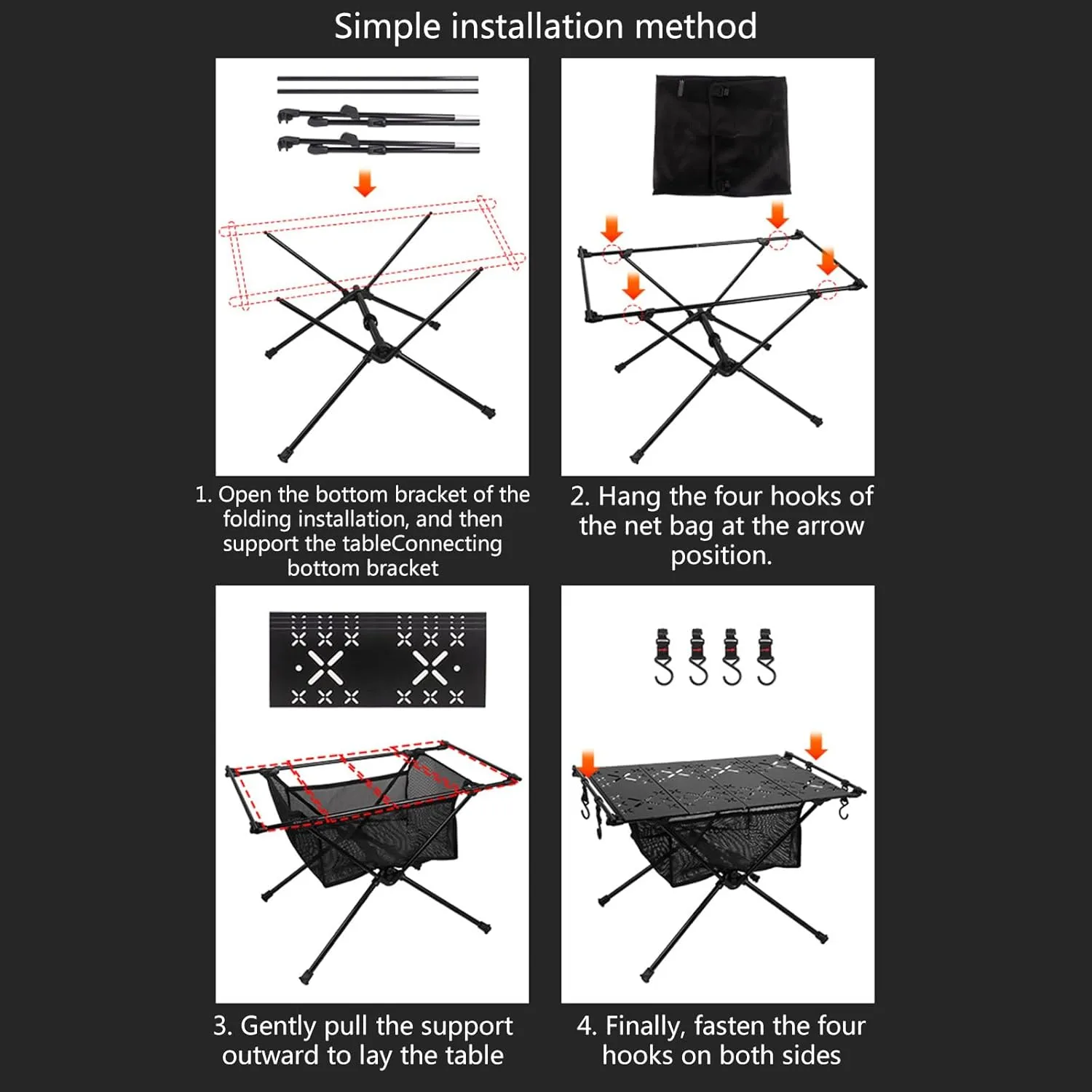 Simple installation method

1. Open the bottom bracket of the folding installation, and then support the tableConnecting bottom bracket

2. Hang the four hooks of the net bag at the arrow position.

3. Gently pull the support outward to lay the table

4. Finally, fasten the four hooks on both sides