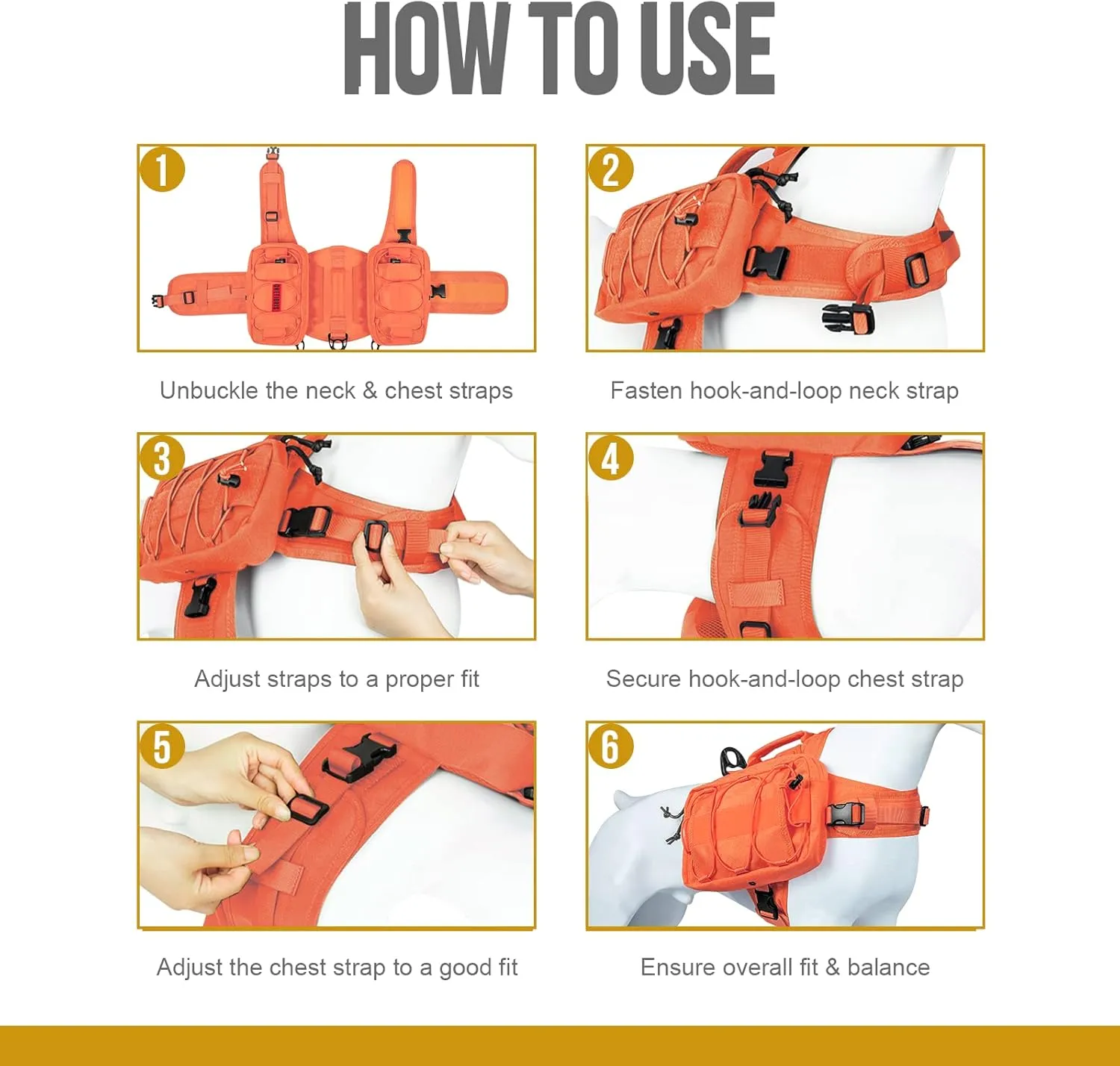 HOW TO USE

1

Unbuckle the neck & chest straps

2

Fasten hook-and-loop neck strap

3

Adjust straps to a proper fit

4

Secure hook-and-loop chest strap

5

Adjust the chest strap to a good fit

6

Ensure overall fit & balance