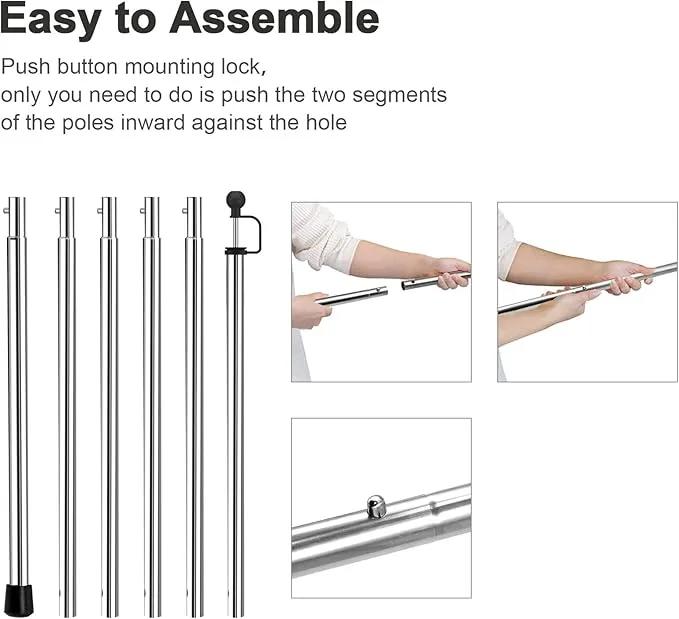 Easy to Assemble

Push button mounting lock, only you need to do is push the two segments of the poles inward against the hole