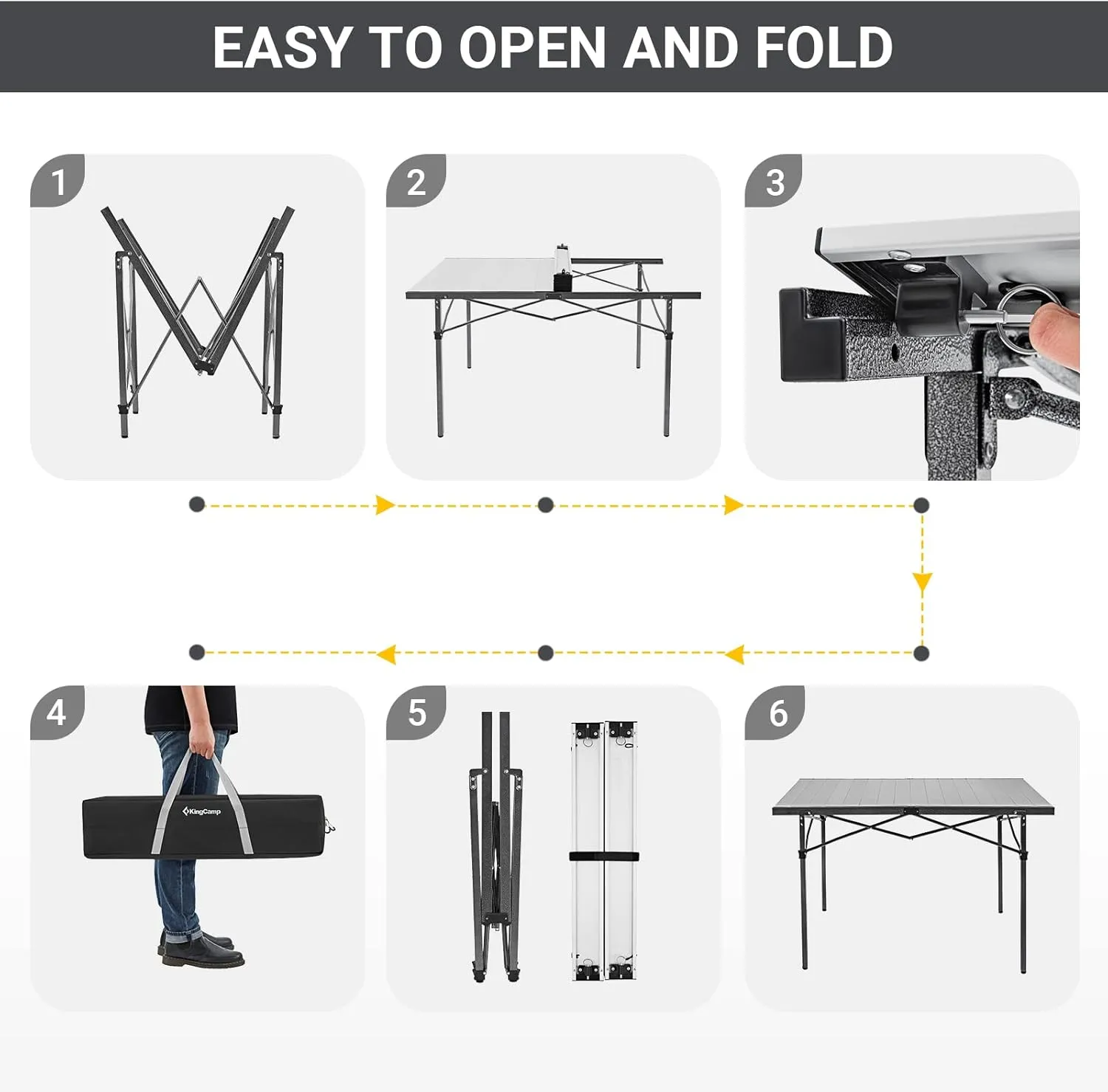 EASY TO OPEN AND FOLD

1

2

3

4

KingCamp

5

6