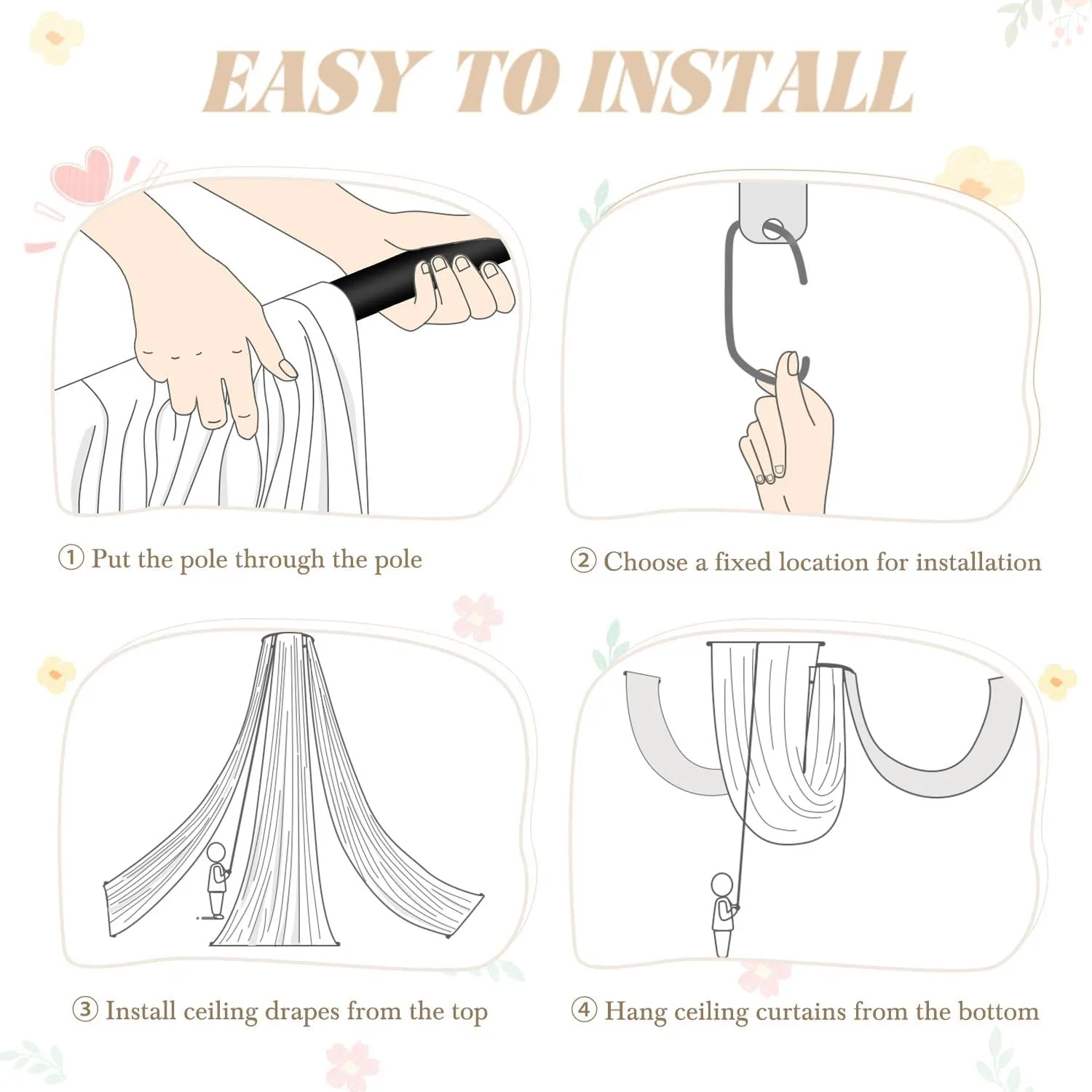 EASY TO INSTALL

① Put the pole through the pole

② Choose a fixed location for installation

③ Install ceiling drapes from the top

④ Hang ceiling curtains from the bottom