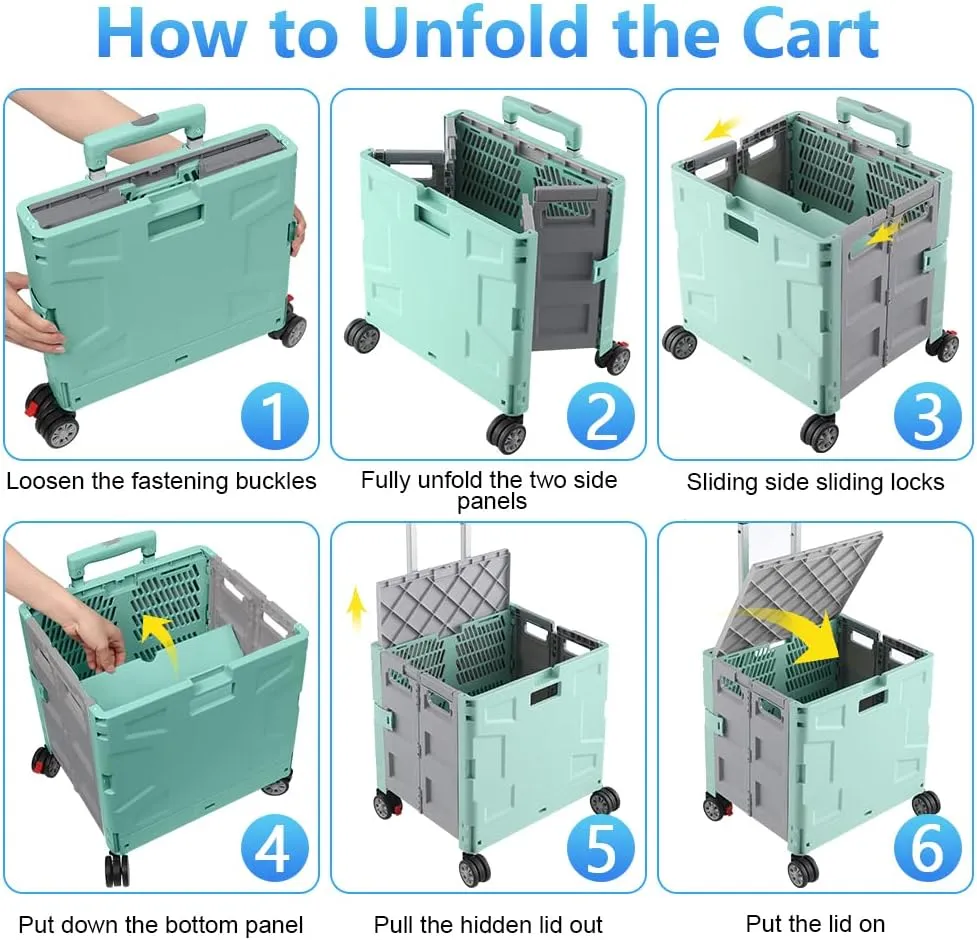 How to Unfold the Cart

1
Loosen the fastening buckles

2
Fully unfold the two side panels

3
Sliding side sliding locks

4
Put down the bottom panel

5
Pull the hidden lid out

6
Put the lid on