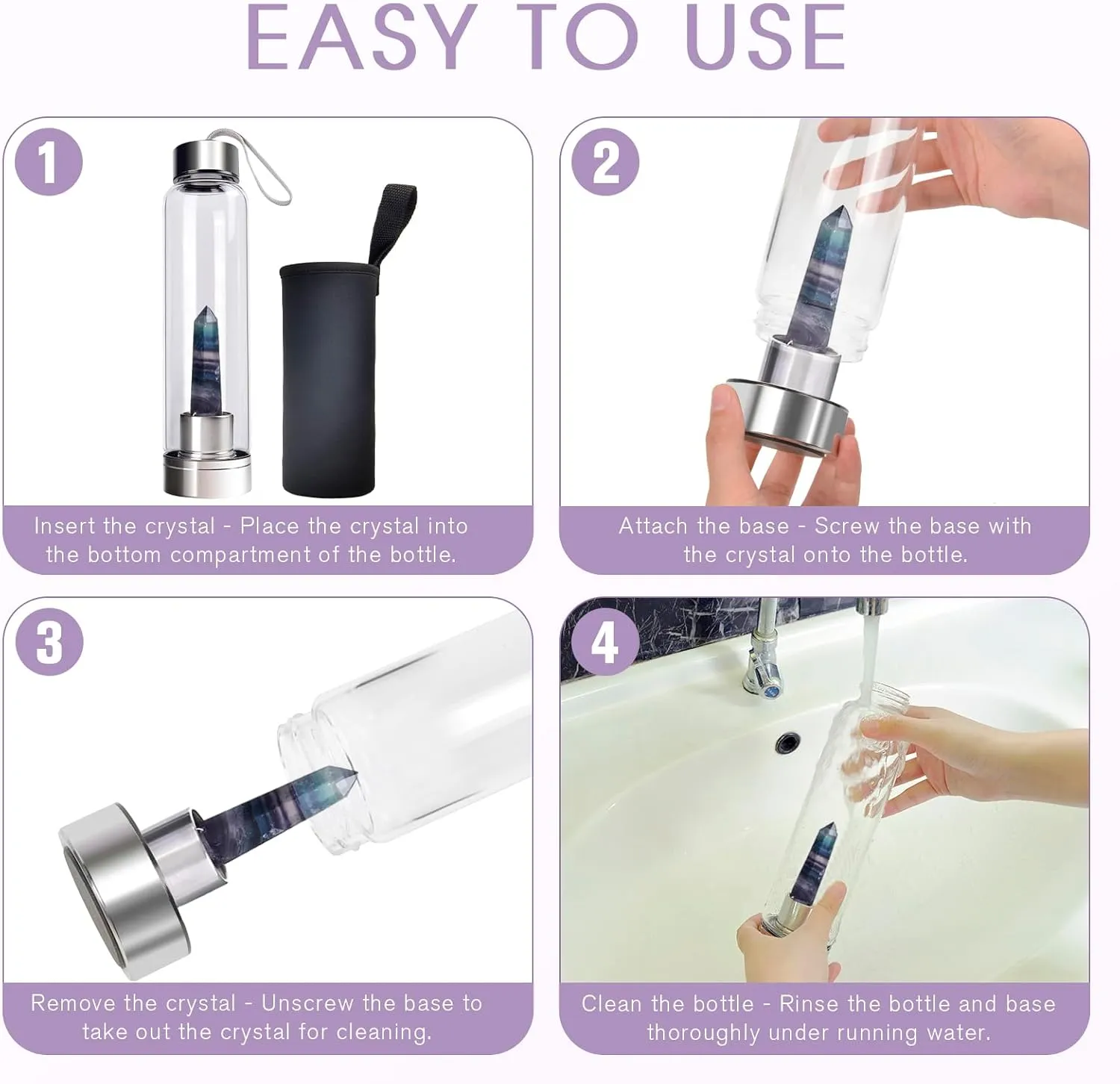 EASY TO USE

1

Insert the crystal - Place the crystal into the bottom compartment of the bottle.

2

Attach the base - Screw the base with the crystal onto the bottle.

3

Remove the crystal - Unscrew the base to take out the crystal for cleaning.

4

Clean the bottle - Rinse the bottle and base thoroughly under running water.