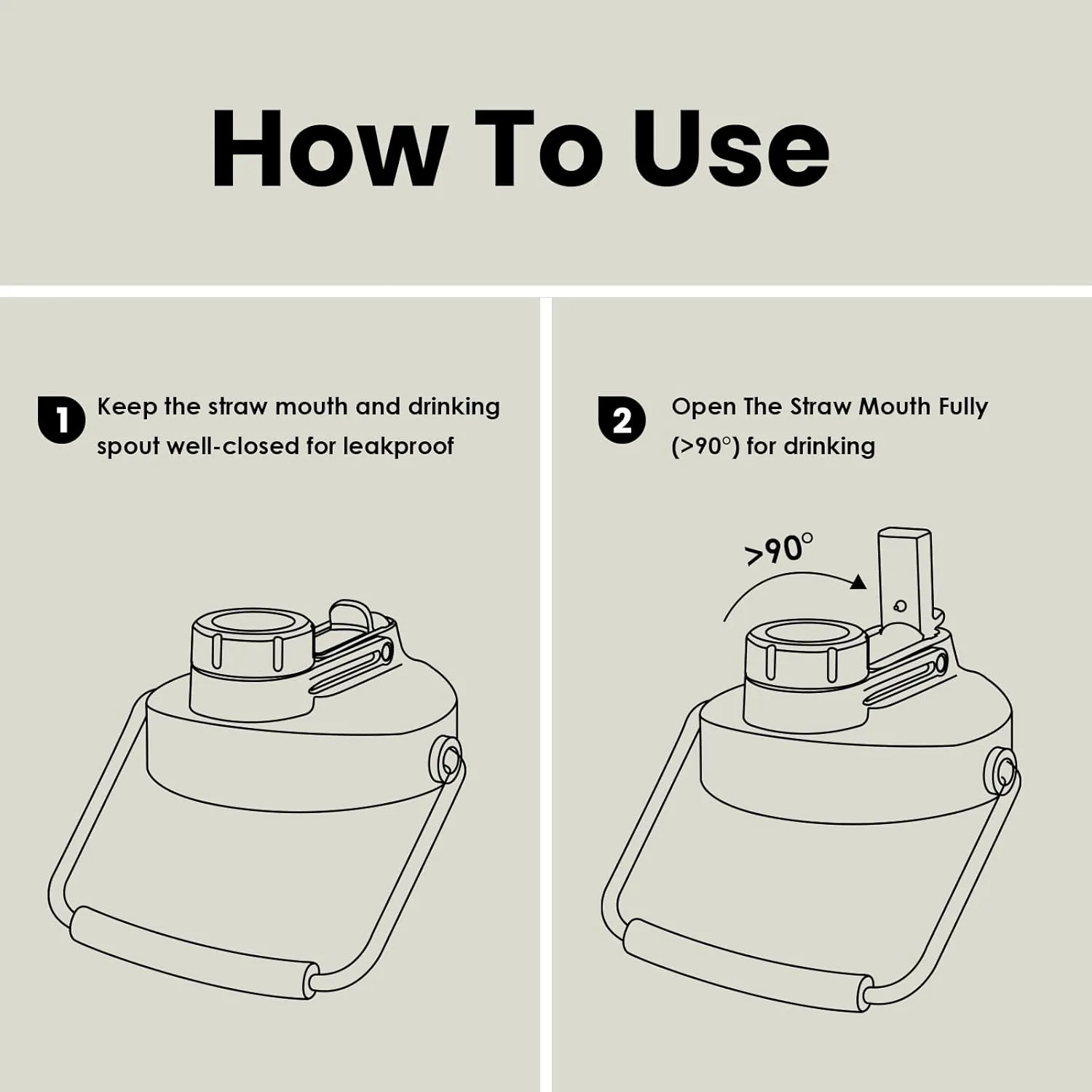 How To Use

1 Keep the straw mouth and drinking spout well-closed for leakproof

2 Open The Straw Mouth Fully (>90°) for drinking

>90°