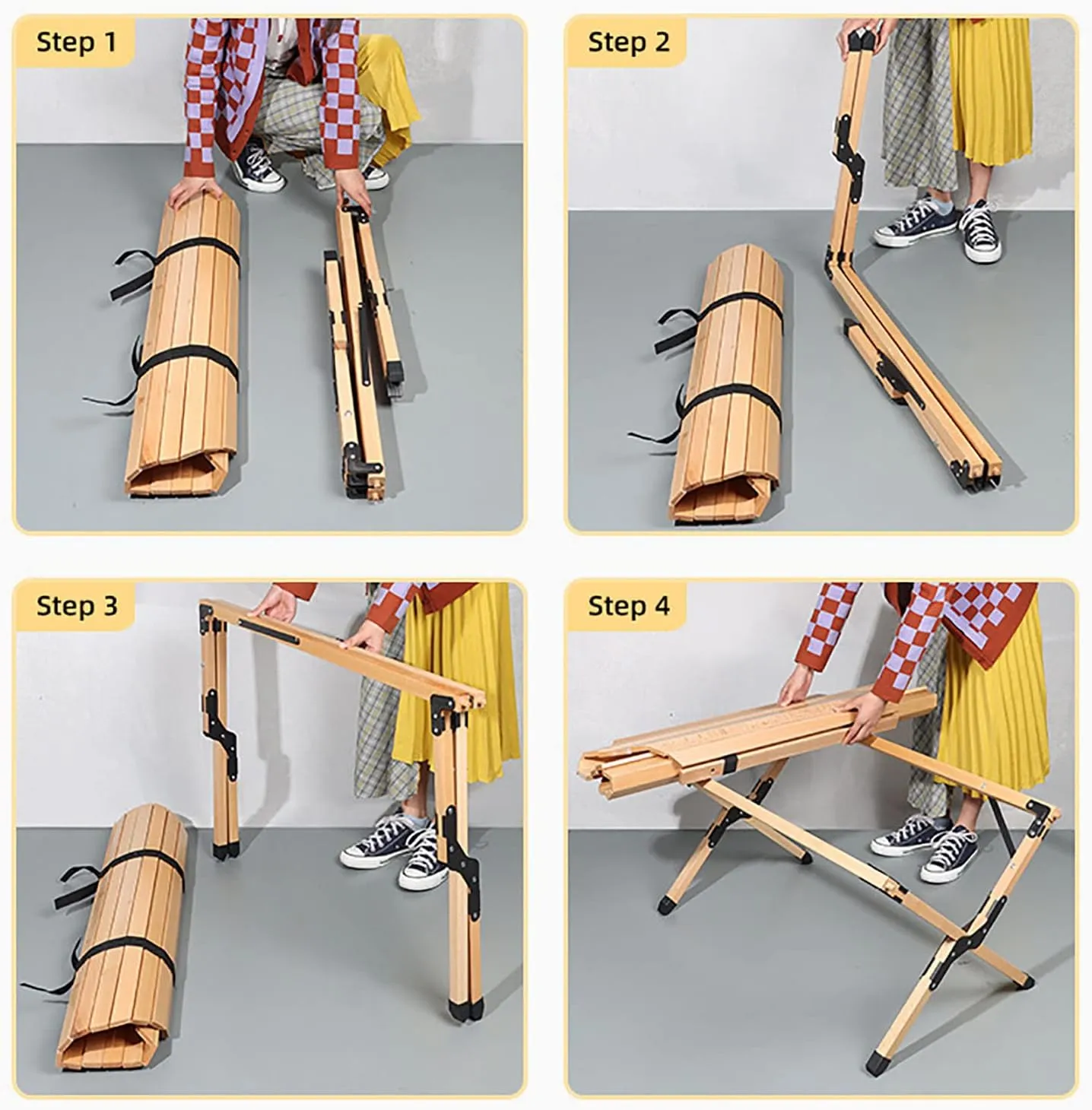 Step 1

Step 2

Step 3

Step 4