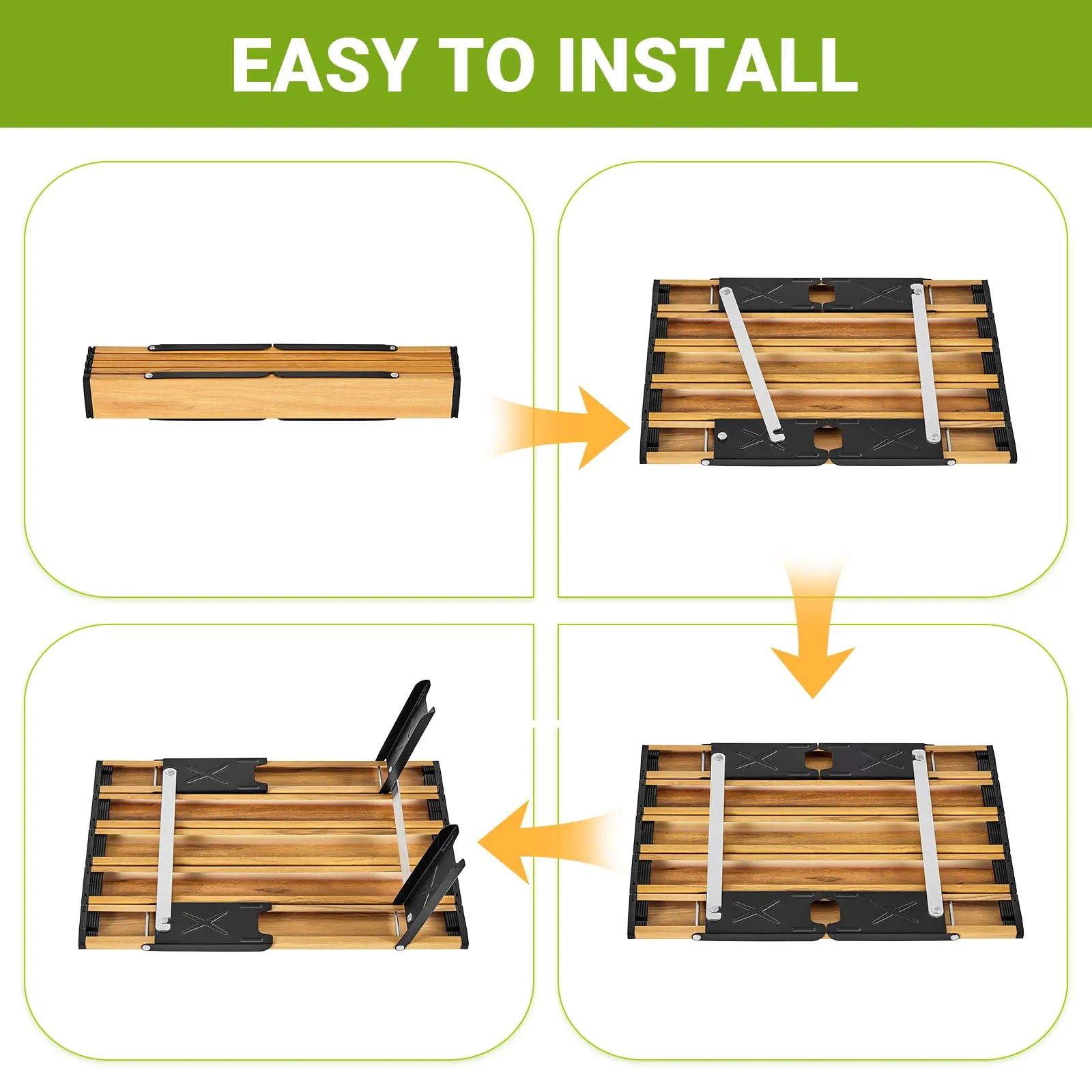 EASY TO INSTALL