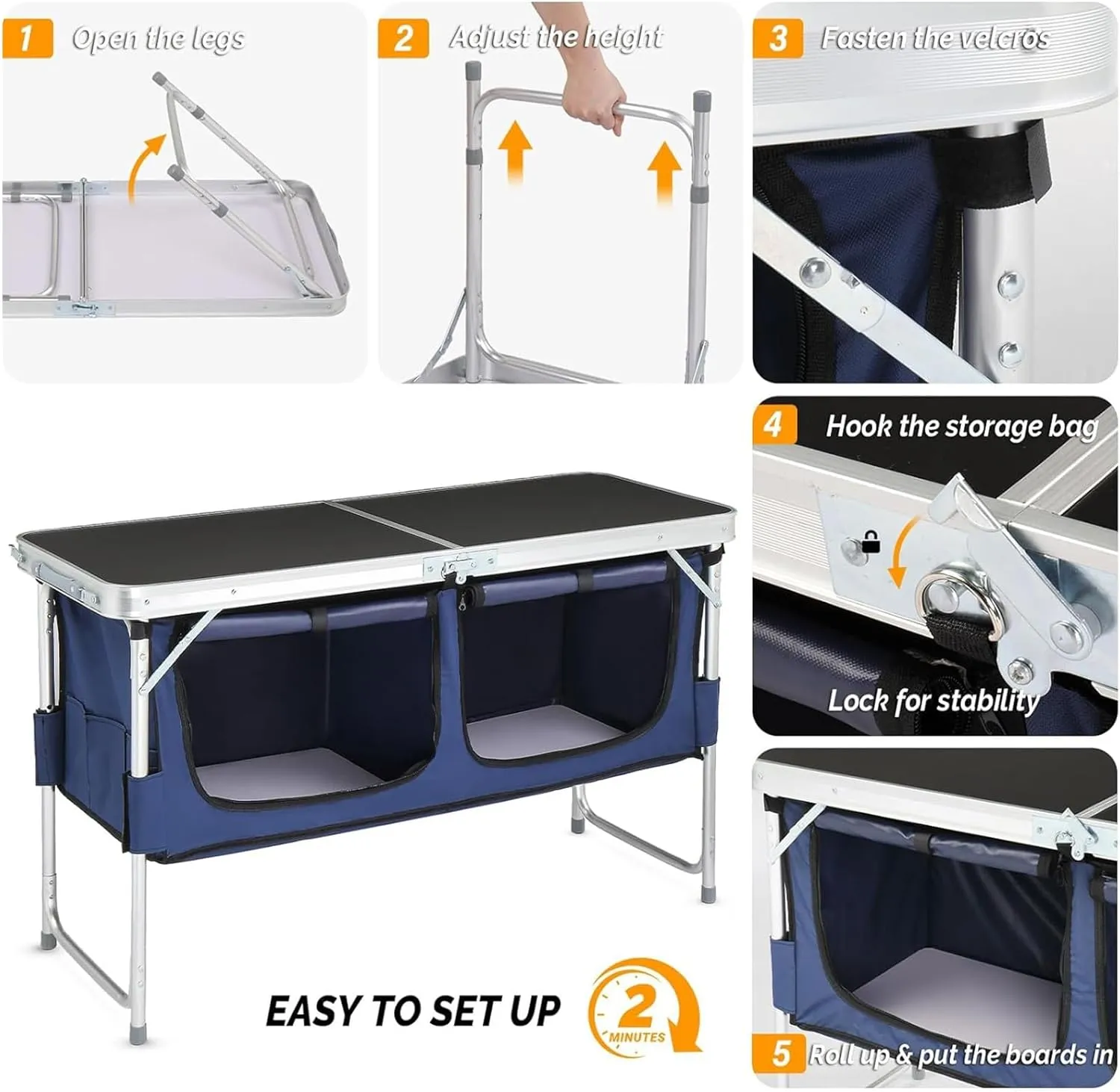 1 Open the legs

2 Adjust the height

3 Fasten the velcros

4 Hook the storage bag

Lock for stability

EASY TO SET UP

2 MINUTES

5 Roll up & put the boards in