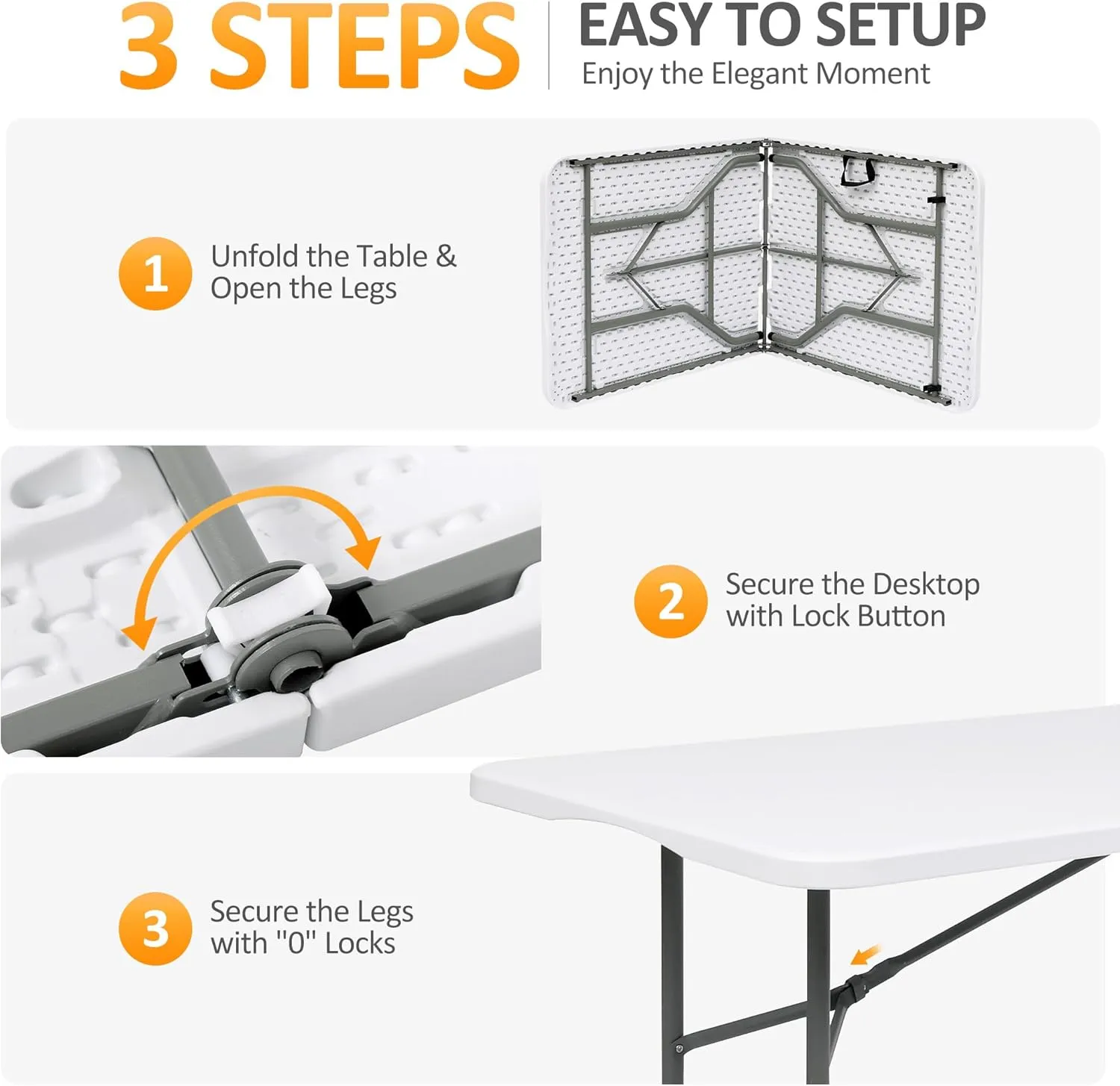 3 STEPS

EASY TO SETUP
Enjoy the Elegant Moment

1 Unfold the Table & Open the Legs

2 Secure the Desktop with Lock Button

3 Secure the Legs with "0" Locks