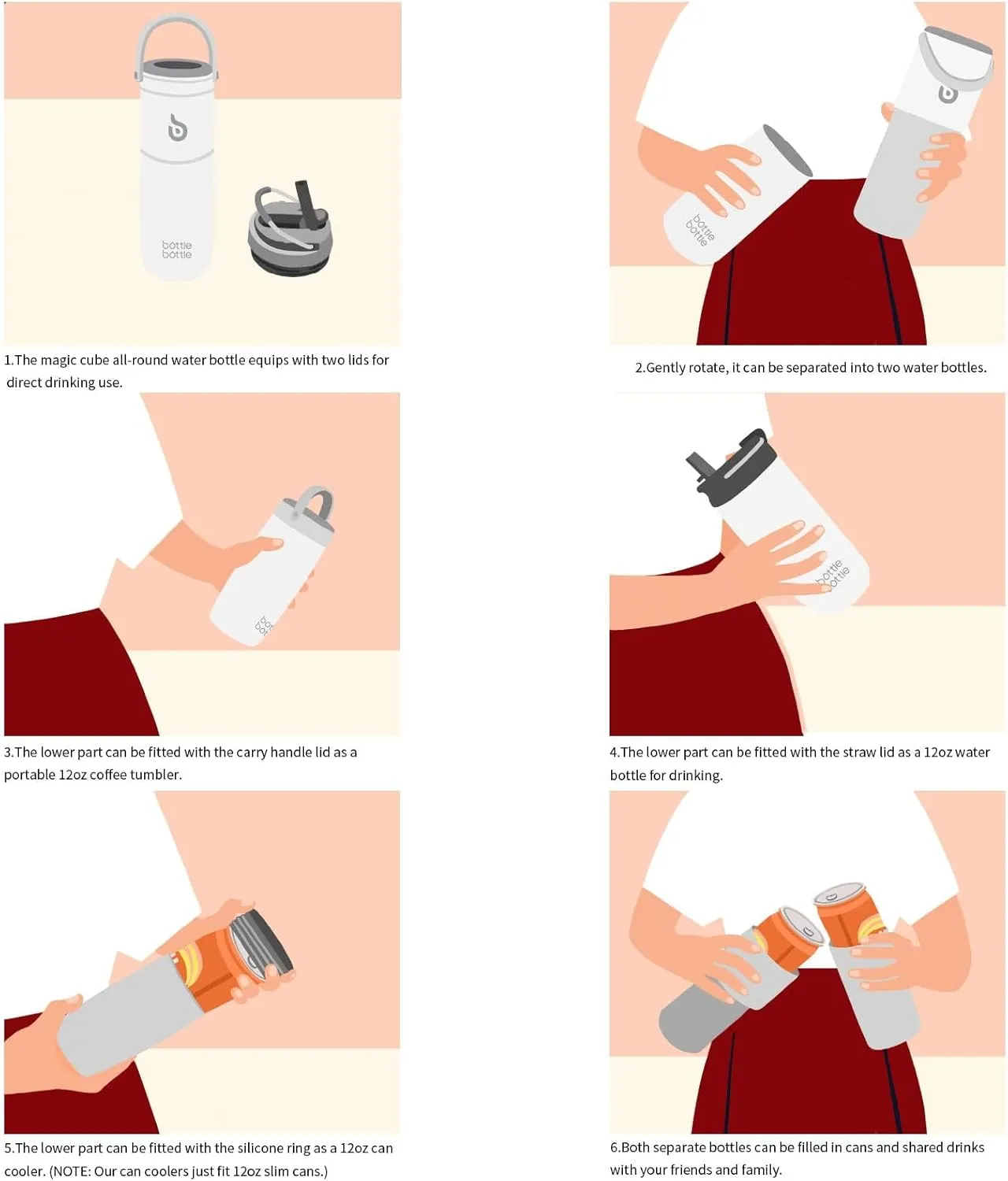 bottle bottle

1.The magic cube all-round water bottle equips with two lids for direct drinking use.

bottle bottle

2.Gently rotate, it can be separated into two water bottles.

3.The lower part can be fitted with the carry handle lid as a portable 12oz coffee tumbler.

bottle bottle

4.The lower part can be fitted with the straw lid as a 12oz water bottle for drinking.

5.The lower part can be fitted with the silicone ring as a 12oz can cooler. (NOTE: Our can coolers just fit 12oz slim cans.)

6.Both separate bottles can be filled in cans and shared drinks with your friends and family.