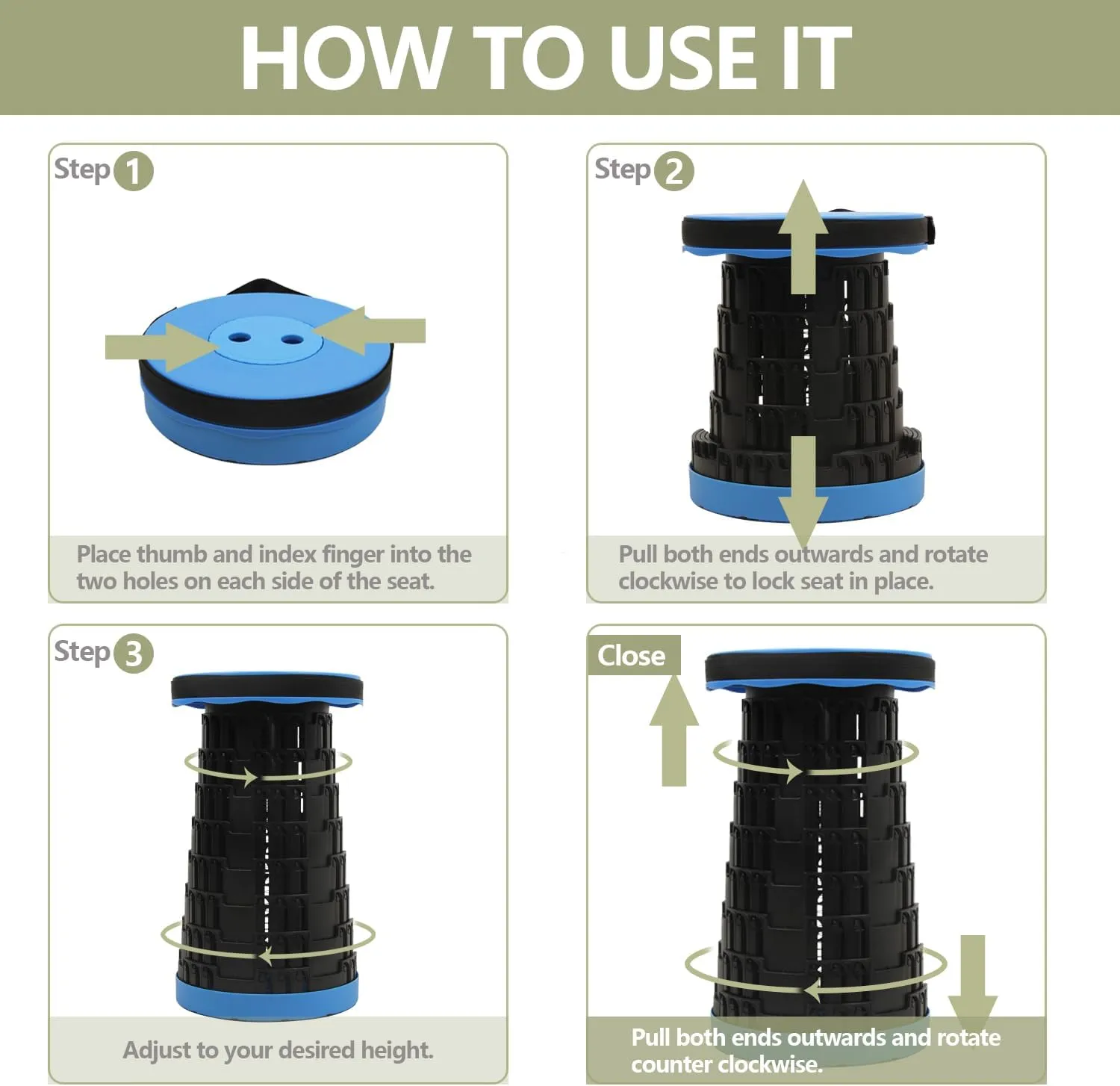 HOW TO USE IT

Step 1

Place thumb and index finger into the two holes on each side of the seat.

Step 2

Pull both ends outwards and rotate clockwise to lock seat in place.

Step 3

Adjust to your desired height.

Close

Pull both ends outwards and rotate counter clockwise.